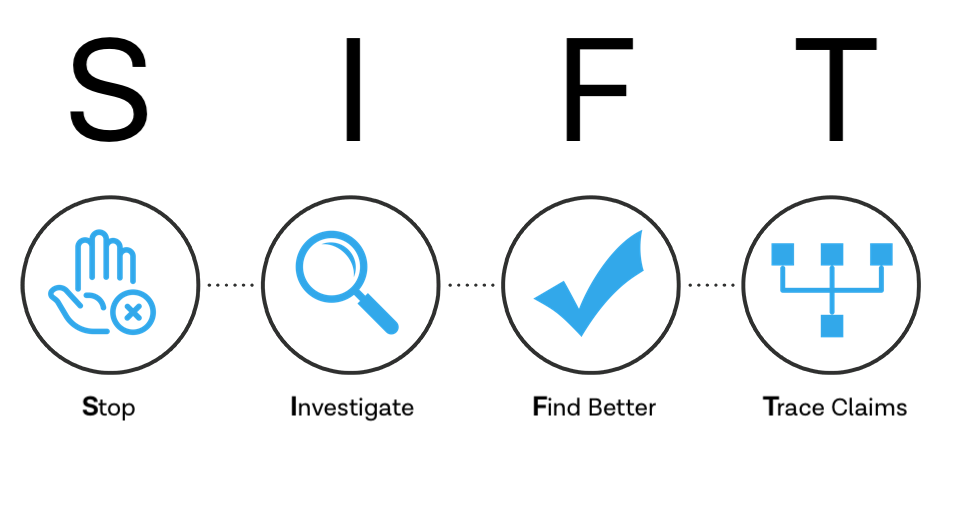 S I F T

Stop

Investigate

Find Better

Trace Claims